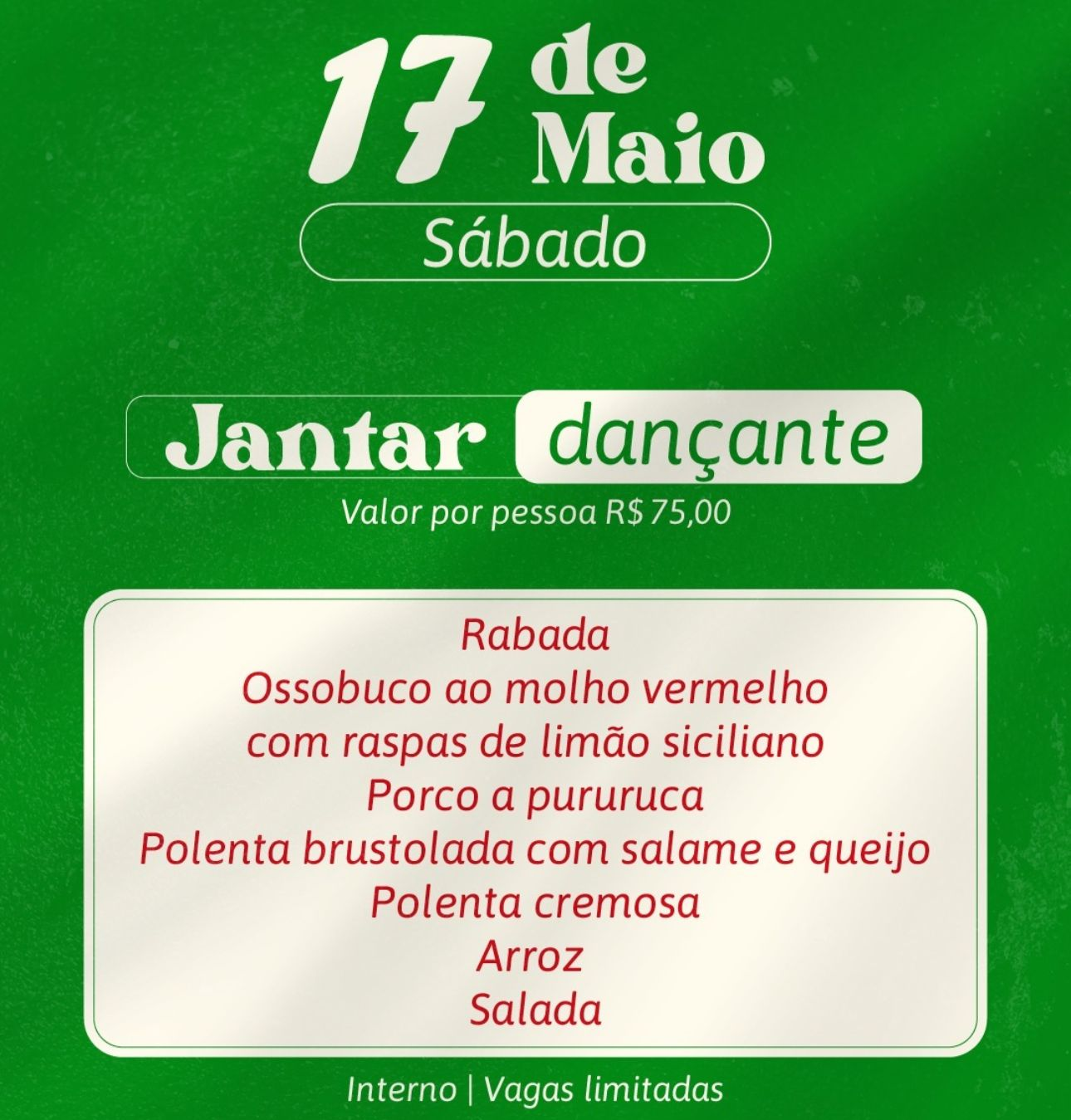 17 de Maio

Sábado

Jantar dançante

Valor por pessoa R$ 75,00

Rabada
Ossobuco ao molho vermelho
com raspas de limão siciliano
Porco a pururuca
Polenta brustolada com salame e queijo
Polenta cremosa
Arroz
Salada

Interno | Vagas limitadas